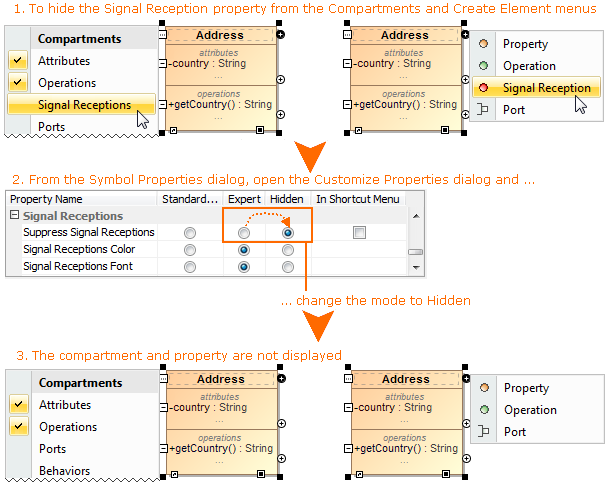 1. To hide the Signal Reception property from the Compartments and Create Element menus

Compartments
Attributes
Operations
Signal Receptions
Ports

Address
attributes
-country : String
...
operations
+getCountry() : String
...

Address
attributes
-country : String
...
operations
+getCountry() : String
...

Property
Operation
Signal Reception
Port

2. From the Symbol Properties dialog, open the Customize Properties dialog and ...

| Property Name | Standard... | Expert | Hidden | In Shortcut Menu |
|---|---|---|---|---|
| Signal Receptions | | | | |
| Suppress Signal Receptions | | | | |
| Signal Receptions Color | | | | |
| Signal Receptions Font | | | | |

... change the mode to Hidden

3. The compartment and property are not displayed

Compartments
Attributes
Operations
Ports
Behaviors

Address
attributes
-country : String
...
operations
+getCountry() : String
...

Address
attributes
-country : String
...
operations
+getCountry() : String
...

Property
Operation
Port