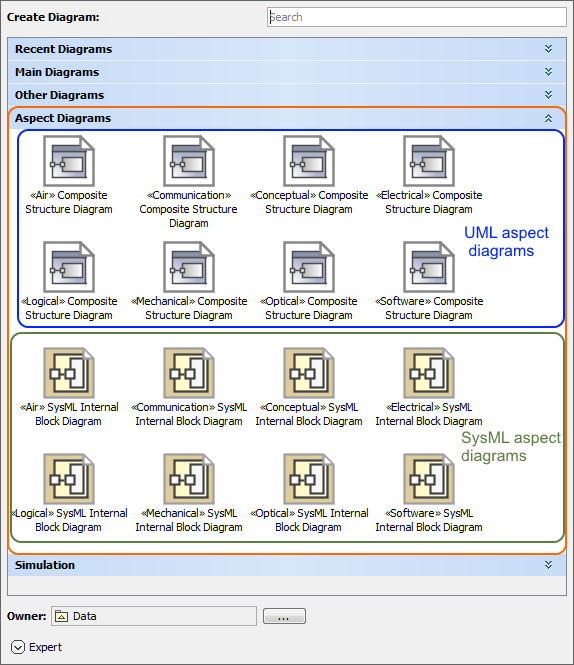 Create Diagram: Search

Recent Diagrams

Main Diagrams

Other Diagrams

Aspect Diagrams

«Air» Composite Structure Diagram

«Communication» Composite Structure Diagram

«Conceptual» Composite Structure Diagram

«Electrical» Composite Structure Diagram

UML aspect diagrams

«Logical» Composite Structure Diagram

«Mechanical» Composite Structure Diagram

«Optical» Composite Structure Diagram

«Software» Composite Structure Diagram

«Air» SysML Internal Block Diagram

«Communication» SysML Internal Block Diagram

«Conceptual» SysML Internal Block Diagram

«Electrical» SysML Internal Block Diagram

SysML aspect diagrams

«Logical» SysML Internal Block Diagram

«Mechanical» SysML Internal Block Diagram

«Optical» SysML Internal Block Diagram

«Software» SysML Internal Block Diagram

Simulation

Owner: Data ...

Expert