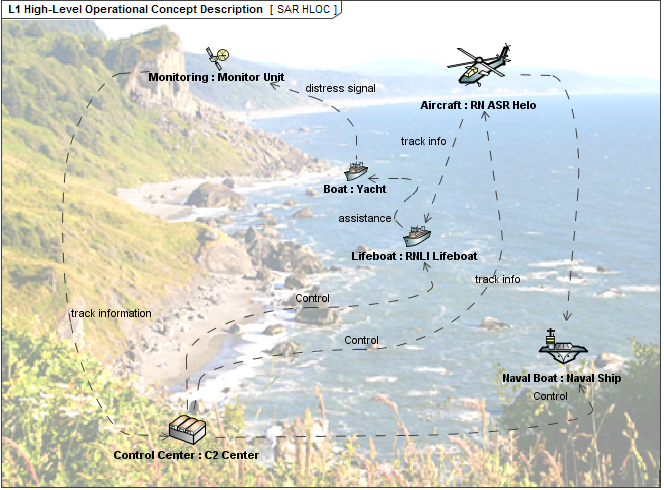 L1 High-Level Operational Concept Description [ SAR HLOC ]

Monitoring : Monitor Unit

distress signal

Aircraft : RN ASR Helo

track info

Boat : Yacht

assistance

Lifeboat : RNLI Lifeboat

track info

Control

track information

Control

Naval Boat : Naval Ship

Control

Control Center : C2 Center