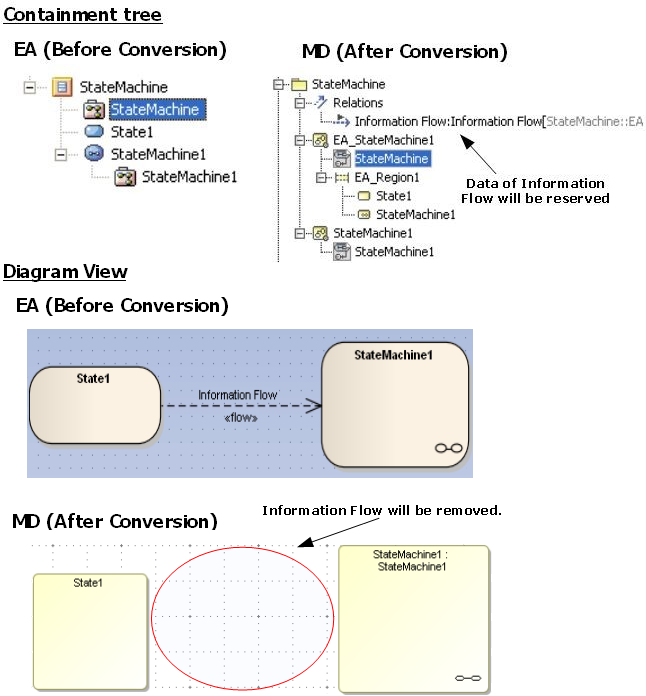 Containment tree

EA (Before Conversion)

StateMachine
StateMachine
State1
StateMachine1
StateMachine1

MD (After Conversion)

StateMachine
Relations
Information Flow:Information Flow[StateMachine::EA
EA_StateMachine1
StateMachine
EA_Region1
State1
StateMachine1
StateMachine1
StateMachine1

Data of Information Flow will be reserved

Diagram View

EA (Before Conversion)

State1
Information Flow
«flow»
StateMachine1

MD (After Conversion)

Information Flow will be removed.

State1
StateMachine1 : StateMachine1