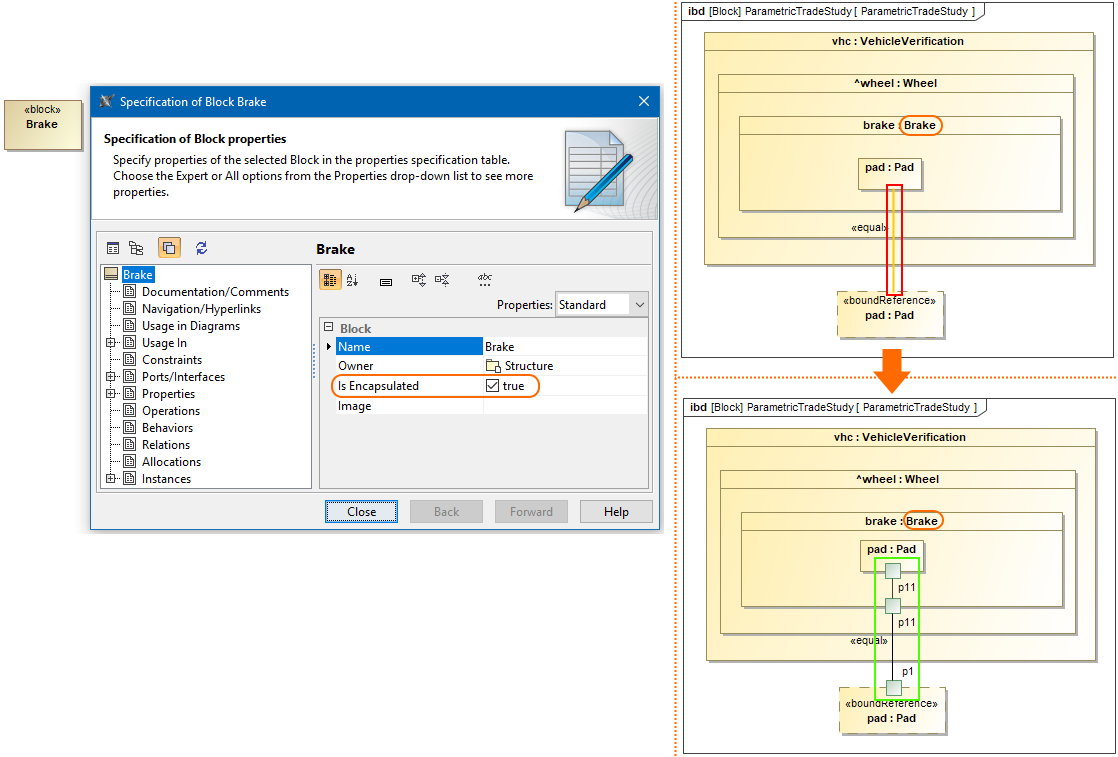 «block»
Brake

Specification of Block Brake

Specification of Block properties
Specify properties of the selected Block in the properties specification table. Choose the Expert or All options from the Properties drop-down list to see more properties.

Brake
Documentation/Comments
Navigation/Hyperlinks
Usage in Diagrams
Usage In
Constraints
Ports/Interfaces
Properties
Operations
Behaviors
Relations
Allocations
Instances

Brake

Properties: Standard

| Block | |
|---|---|
| Name | Brake |
| Owner | Structure |
| Is Encapsulated | true |
| Image | |

Close Back Forward Help

ibd [Block] ParametricTradeStudy [ ParametricTradeStudy ]

vhc : VehicleVerification
^wheel : Wheel
brake : Brake
pad : Pad
«equal»
«boundReference»
pad : Pad

ibd [Block] ParametricTradeStudy [ ParametricTradeStudy ]

vhc : VehicleVerification
^wheel : Wheel
brake : Brake
pad : Pad
p11
p11
«equal»
p1
«boundReference»
pad : Pad