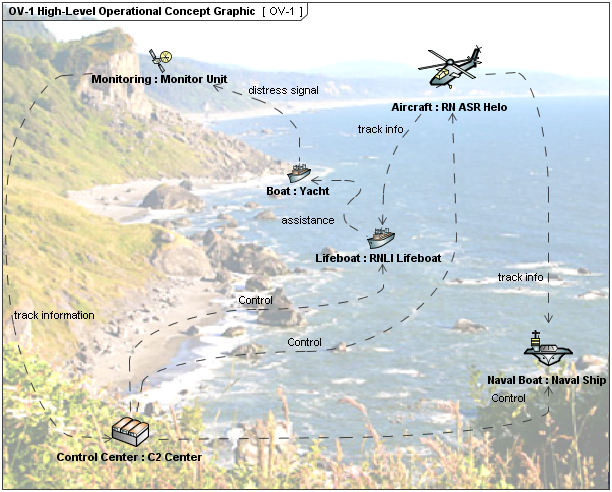 OV-1 High-Level Operational Concept Graphic [ OV-1 ]

Monitoring : Monitor Unit

distress signal

Aircraft : RN ASR Helo

track info

Boat : Yacht

assistance

Lifeboat : RNLI Lifeboat

track info

Control

track information

Control

Naval Boat : Naval Ship

Control

Control Center : C2 Center