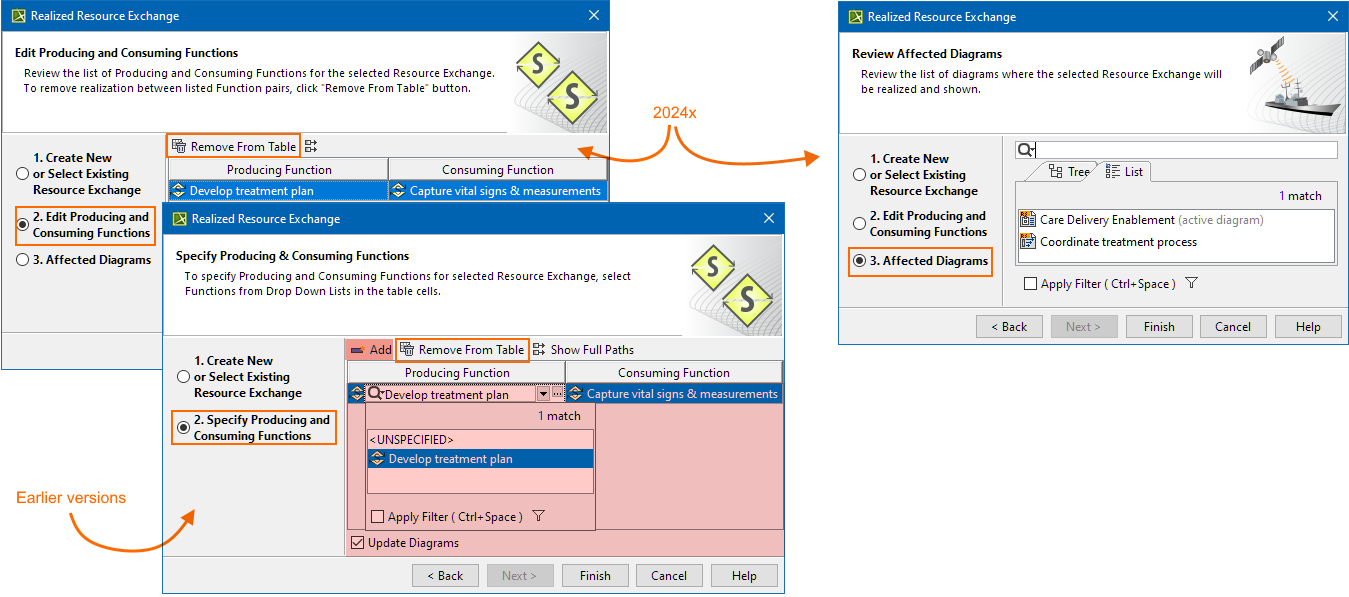 Realized Resource Exchange

Edit Producing and Consuming Functions
Review the list of Producing and Consuming Functions for the selected Resource Exchange. To remove realization between listed Function pairs, click "Remove From Table" button.

1. Create New or Select Existing Resource Exchange
2. Edit Producing and Consuming Functions
3. Affected Diagrams

Remove From Table

| Producing Function | Consuming Function |
|---|---|
| Develop treatment plan | Capture vital signs & measurements |

2024x

Realized Resource Exchange

Review Affected Diagrams
Review the list of diagrams where the selected Resource Exchange will be realized and shown.

1. Create New or Select Existing Resource Exchange
2. Edit Producing and Consuming Functions
3. Affected Diagrams

Tree List
1 match
Care Delivery Enablement (active diagram)
Coordinate treatment process

Apply Filter ( Ctrl+Space )

< Back Next > Finish Cancel Help

Realized Resource Exchange

Specify Producing & Consuming Functions
To specify Producing and Consuming Functions for selected Resource Exchange, select Functions from Drop Down Lists in the table cells.

1. Create New or Select Existing Resource Exchange
2. Specify Producing and Consuming Functions

Add Remove From Table Show Full Paths

| Producing Function | Consuming Function |
|---|---|
| Develop treatment plan | Capture vital signs & measurements |

1 match
<UNSPECIFIED>
Develop treatment plan

Apply Filter ( Ctrl+Space )

Update Diagrams

Earlier versions

< Back Next > Finish Cancel Help