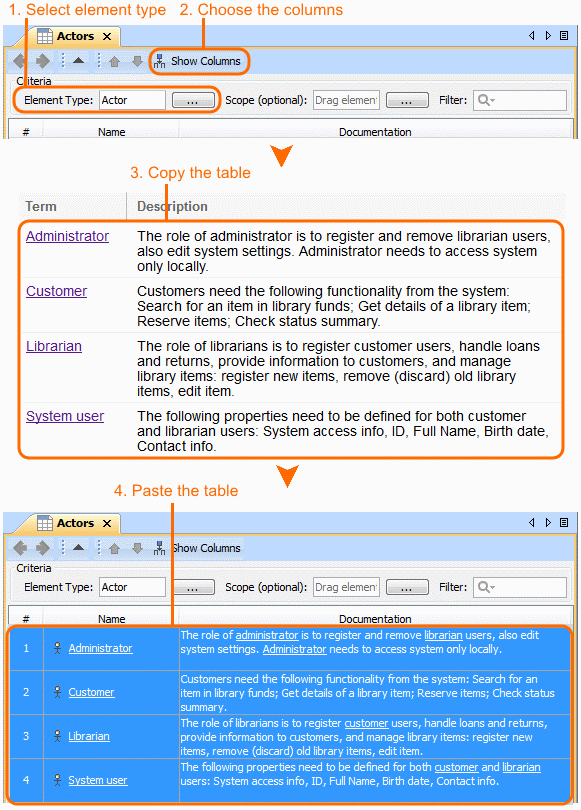 1. Select element type 2. Choose the columns

Actors

Show Columns

Criteria

Element Type: Actor ... Scope (optional): Drag elemen ... Filter:

| # | Name | Documentation |
|---|---|---|

3. Copy the table

| Term | Description |
|---|---|
| Administrator | The role of administrator is to register and remove librarian users, also edit system settings. Administrator needs to access system only locally. |
| Customer | Customers need the following functionality from the system: Search for an item in library funds; Get details of a library item; Reserve items; Check status summary. |
| Librarian | The role of librarians is to register customer users, handle loans and returns, provide information to customers, and manage library items: register new items, remove (discard) old library items, edit item. |
| System user | The following properties need to be defined for both customer and librarian users: System access info, ID, Full Name, Birth date, Contact info. |

4. Paste the table

Actors

Show Columns

Criteria

Element Type: Actor ... Scope (optional): Drag elemen ... Filter:

| # | Name | Documentation |
|---|---|---|
| 1 | Administrator | The role of administrator is to register and remove librarian users, also edit system settings. Administrator needs to access system only locally. |
| 2 | Customer | Customers need the following functionality from the system: Search for an item in library funds; Get details of a library item; Reserve items; Check status summary. |
| 3 | Librarian | The role of librarians is to register customer users, handle loans and returns, provide information to customers, and manage library items: register new items, remove (discard) old library items, edit item. |
| 4 | System user | The following properties need to be defined for both customer and librarian users: System access info, ID, Full Name, Birth date, Contact info. |